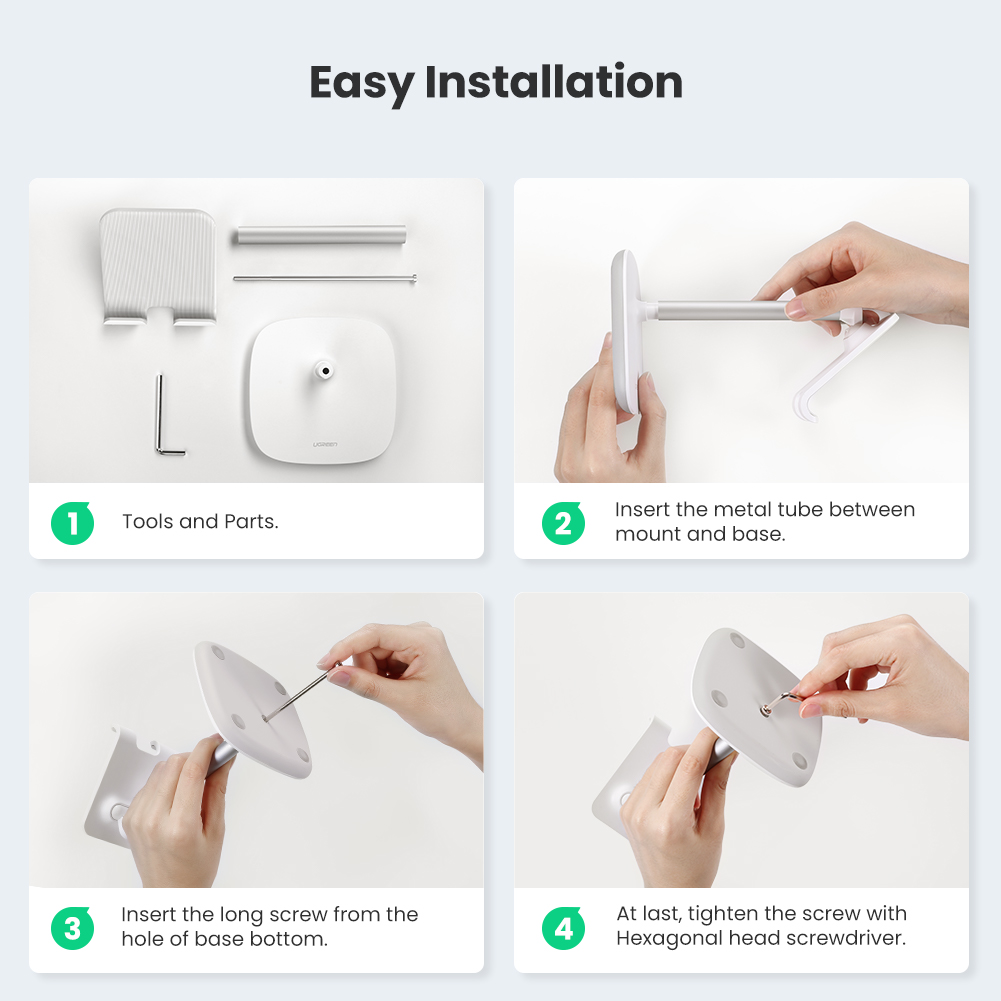 Easy Installation

UGREEN

1 Tools and Parts.

2 Insert the metal tube between mount and base.

3 Insert the long screw from the hole of base bottom.

4 At last, tighten the screw with Hexagonal head screwdriver.