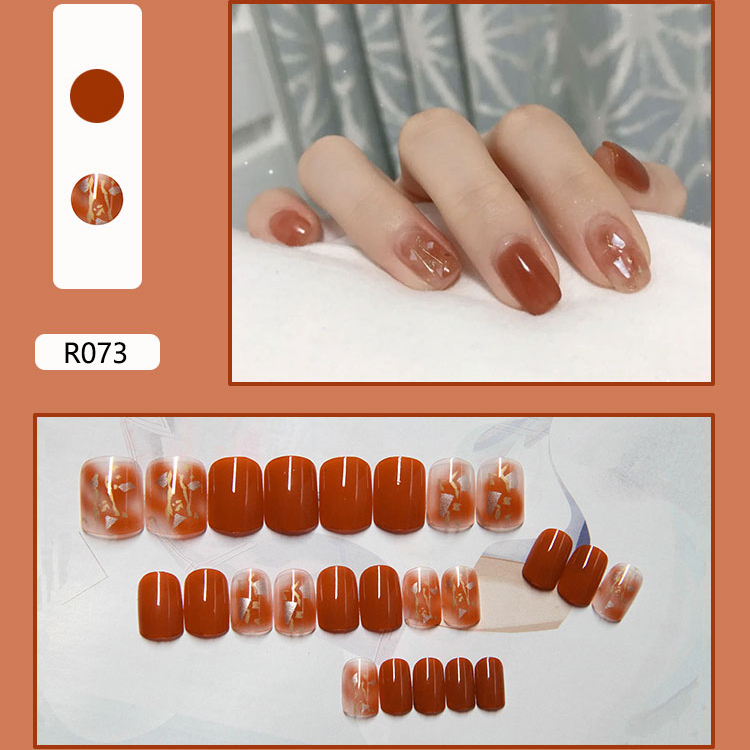 R073